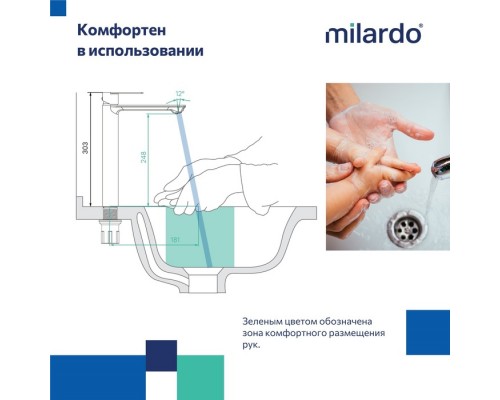 Комфортен в использовании

milardo®

12°

303

248

181

Зеленым цветом обозначена зона комфортного размещения рук.