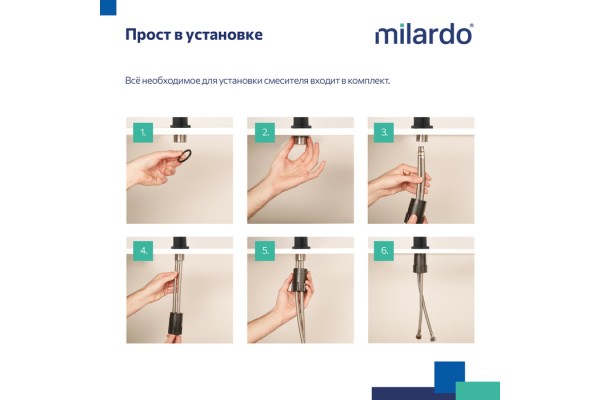 Прост в установке

milardo®

Всё необходимое для установки смесителя входит в комплект.

1.

2.

3.

4.

5.

6.